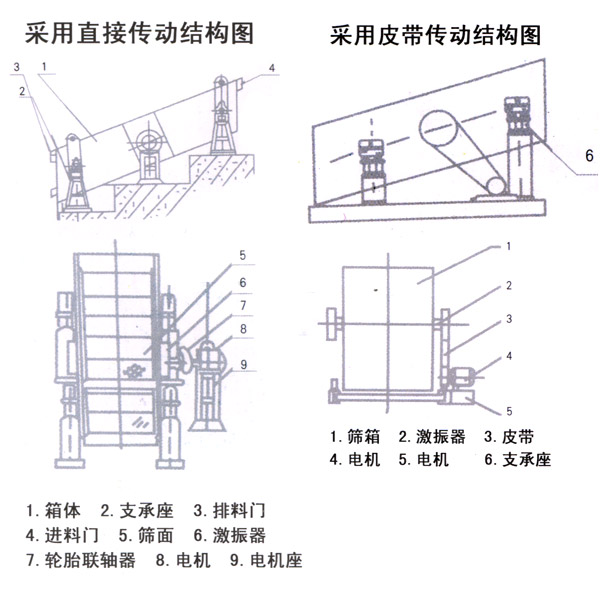 采用直接传动结构图

3 1 2 4

5 6 7 8 9

1. 箱体　2. 支承座　3. 排料门
4. 进料门　5. 筛面　6. 激振器
7. 轮胎联轴器　8. 电机　9. 电机座

采用皮带传动结构图

6

1 2 3 4 5

1. 筛箱　2. 激振器　3. 皮带
4. 电机　5. 电机　6. 支承座